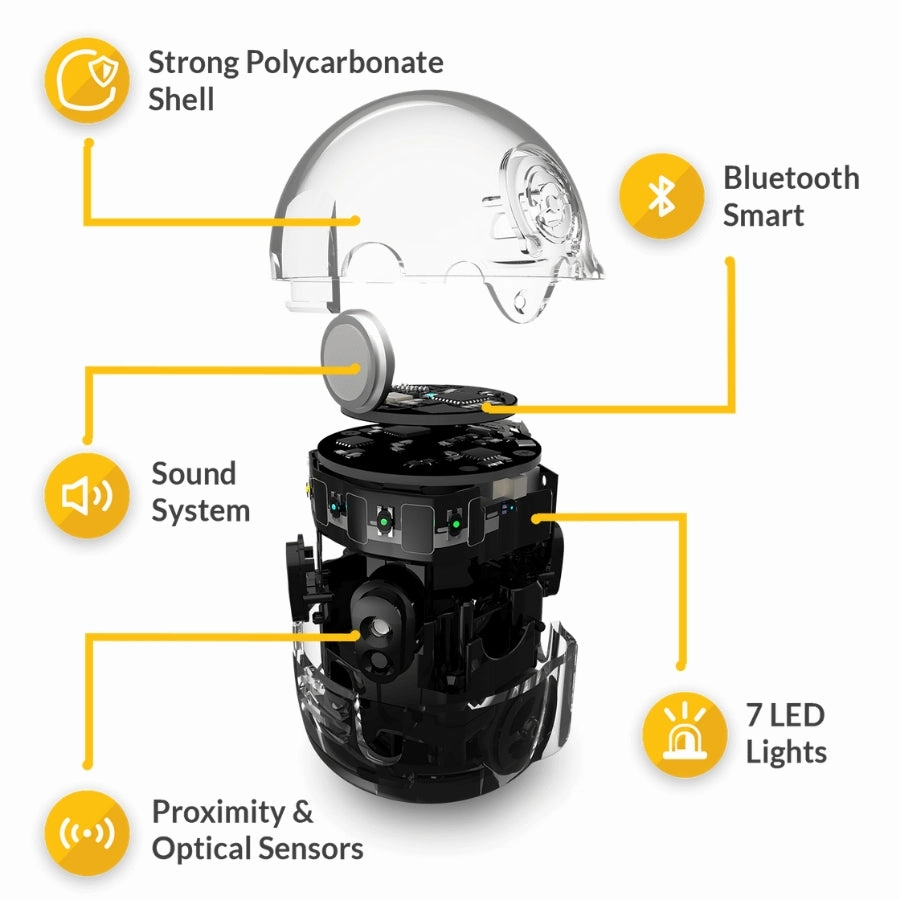 Strong Polycarbonate Shell

Bluetooth Smart

Sound System

7 LED Lights

Proximity & Optical Sensors